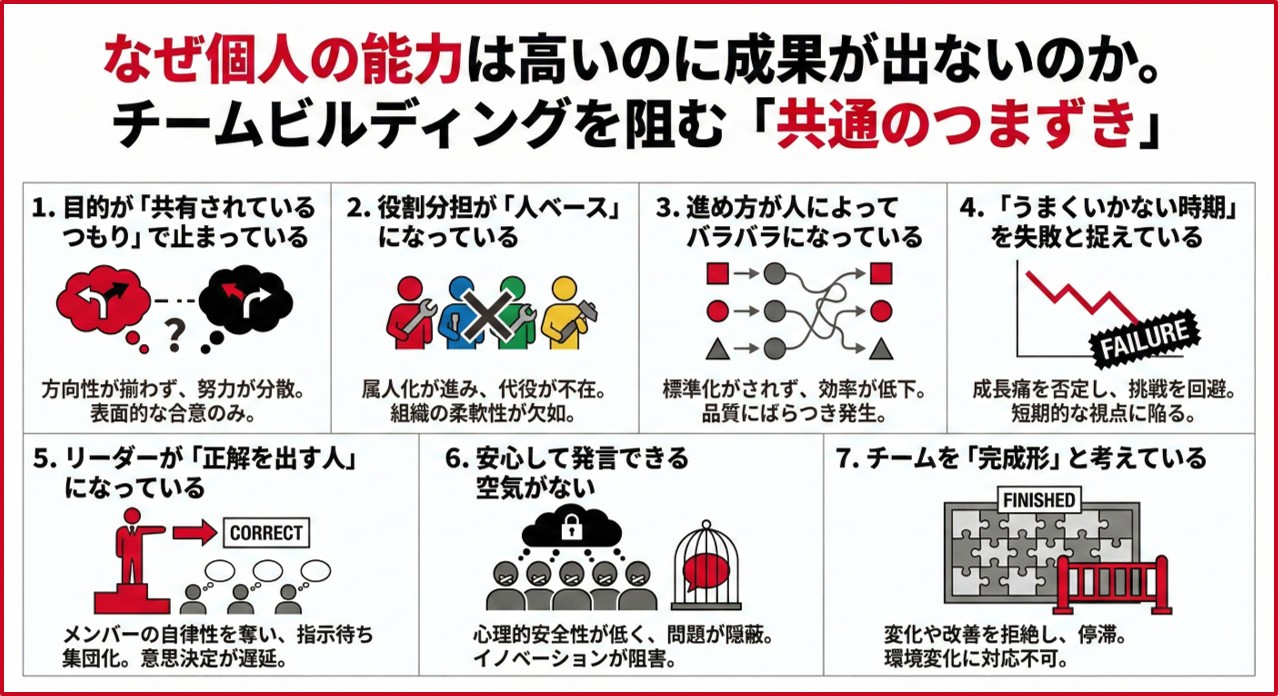 なぜ個人の能力は高いのに成果が出ないのか。
チームビルディングを阻む「共通のつまずき」

1. 目的が「共有されているつもり」で止まっている

?

方向性が揃わず、努力が分散。表面的な合意のみ。

2. 役割分担が「人ベース」になっている

属人化が進み、代役が不在。組織の柔軟性が欠如。

3. 進め方が人によってバラバラになっている

標準化がされず、効率が低下。品質にばらつき発生。

4. 「うまくいかない時期」を失敗と捉えている

FAILURE

成長痛を否定し、挑戦を回避。短期的な視点に陥る。

5. リーダーが「正解を出す人」になっている

CORRECT

メンバーの自律性を奪い、指示待ち集団化。意思決定が遅延。

6. 安心して発言できる空気がない

心理的安全性が低く、問題が隠蔽。イノベーションが阻害。

7. チームを「完成形」と考えている

FINISHED

変化や改善を拒絶し、停滞。環境変化に対応不可。