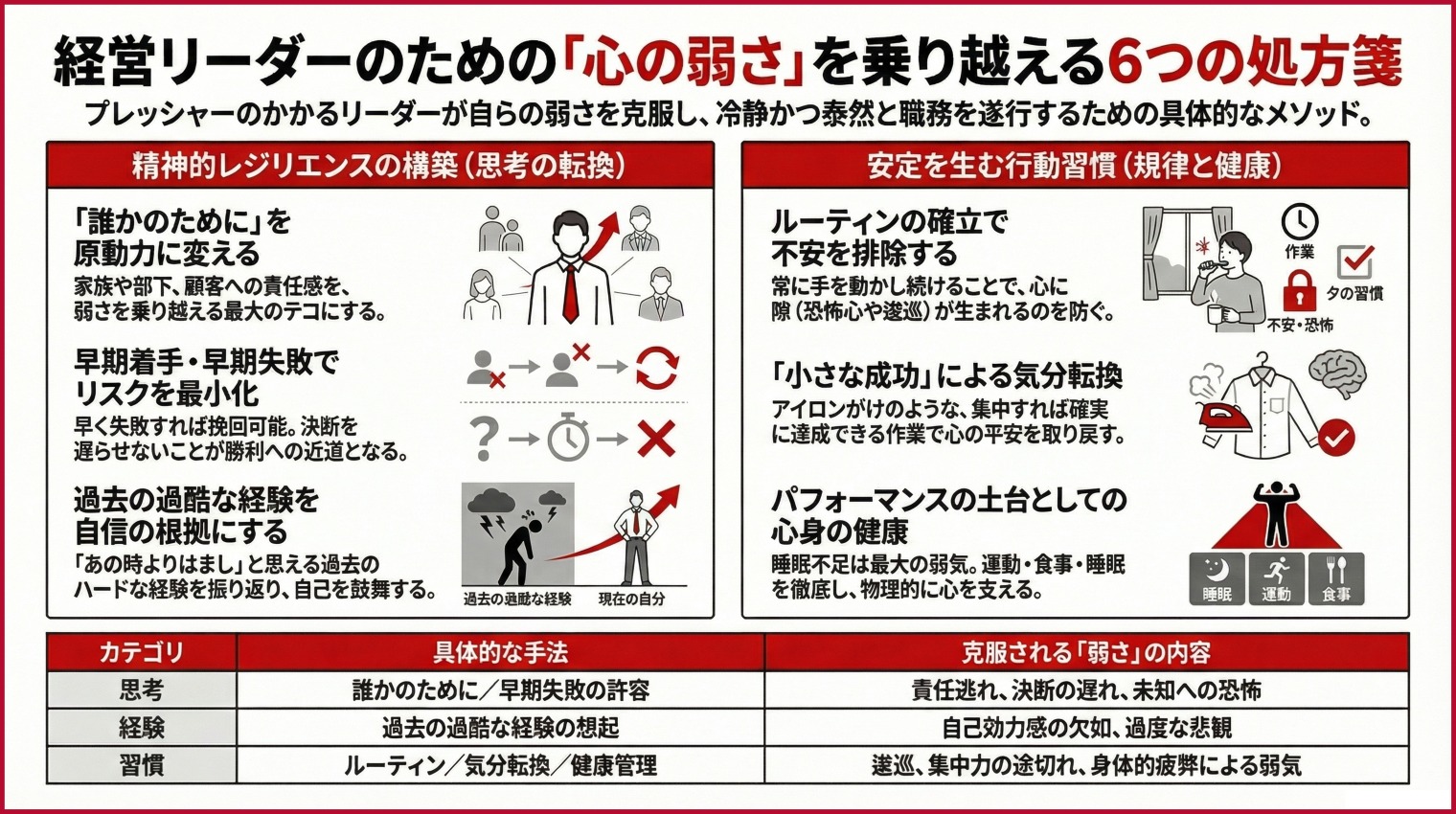 経営リーダーのための「心の弱さ」を乗り越える6つの処方箋

プレッシャーのかかるリーダーが自らの弱さを克服し、冷静かつ泰然と職務を遂行するための具体的なメソッド。

精神的レジリエンスの構築（思考の転換）

「誰かのために」を原動力に変える
家族や部下、顧客への責任感を、弱さを乗り越える最大のテコにする。

早期着手・早期失敗でリスクを最小化
早く失敗すれば挽回可能。決断を遅らせないことが勝利への近道となる。

過去の過酷な経験を自信の根拠にする
「あの時よりはまし」と思える過去のハードな経験を振り返り、自己を鼓舞する。

過去の過酷な経験
現在の自分

安定を生む行動習慣（規律と健康）

ルーティンの確立で不安を排除する
常に手を動かし続けることで、心に隙（恐怖心や逡巡）が生まれるのを防ぐ。

作業
夕の習慣
不安・恐怖

「小さな成功」による気分転換
アイロンがけのような、集中すれば確実に達成できる作業で心の平安を取り戻す。

パフォーマンスの土台としての心身の健康
睡眠不足は最大の弱気。運動・食事・睡眠を徹底し、物理的に心を支える。

睡眠
運動
食事

| カテゴリ | 具体的な手法 | 克服される「弱さ」の内容 |
|---|---|---|
| 思考 | 誰かのために／早期失敗の許容 | 責任逃れ、決断の遅れ、未知への恐怖 |
| 経験 | 過去の過酷な経験の想起 | 自己効力感の欠如、過度な悲観 |
| 習慣 | ルーティン／気分転換／健康管理 | 逡巡、集中力の途切れ、身体的疲弊による弱気 |