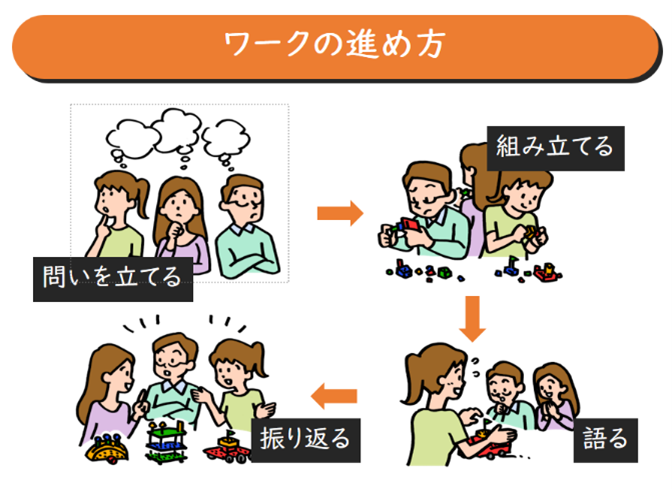 ワークの進め方

問いを立てる

組み立てる

語る

振り返る