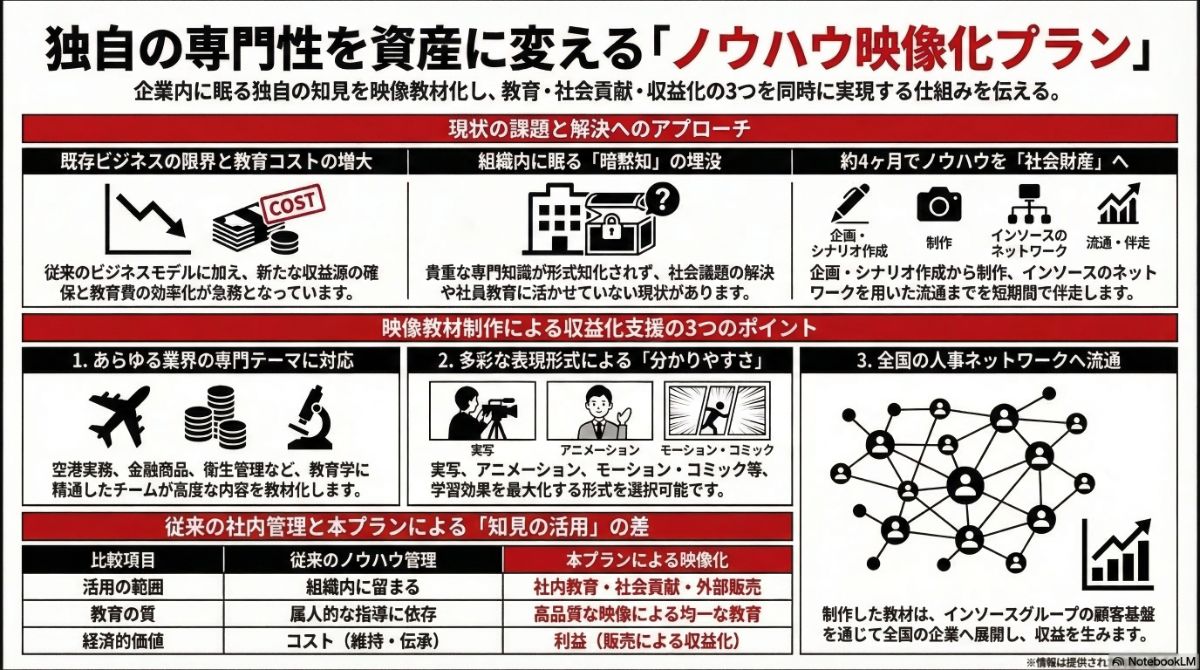 独自の専門性を資産に変える「ノウハウ映像化プラン」

企業内に眠る独自の知見を映像教材化し、教育・社会貢献・収益化の3つを同時に実現する仕組みを伝える。

現状の課題と解決へのアプローチ

既存ビジネスの限界と教育コストの増大

COST

従来のビジネスモデルに加え、新たな収益源の確保と教育費の効率化が急務となっています。

組織内に眠る「暗黙知」の埋没

貴重な専門知識が形式知化されず、社会議題の解決や社員教育に活かせていない現状があります。

約4ヶ月でノウハウを「社会財産」へ

企画・シナリオ作成

制作

インソースのネットワーク

流通・伴走

企画・シナリオ作成から制作、インソースのネットワークを用いた流通までを短期間で伴走します。

映像教材制作による収益化支援の3つのポイント

1. あらゆる業界の専門テーマに対応

空港実務、金融商品、衛生管理など、教育学に精通したチームが高度な内容を教材化します。

2. 多彩な表現形式による「分かりやすさ」

実写

アニメーション

モーション・コミック

実写、アニメーション、モーション・コミック等、学習効果を最大化する形式を選択可能です。

3. 全国の人事ネットワークへ流通

制作した教材は、インソースグループの顧客基盤を通じて全国の企業へ展開し、収益を生みます。

従来の社内管理と本プランによる「知見の活用」の差

| 比較項目 | 従来のノウハウ管理 | 本プランによる映像化 |
|---|---|---|
| 活用の範囲 | 組織内に留まる | 社内教育・社会貢献・外部販売 |
| 教育の質 | 属人的な指導に依存 | 高品質な映像による均一な教育 |
| 経済的価値 | コスト（維持・伝承） | 利益（販売による収益化） |

※情報は提供され

NotebookLM