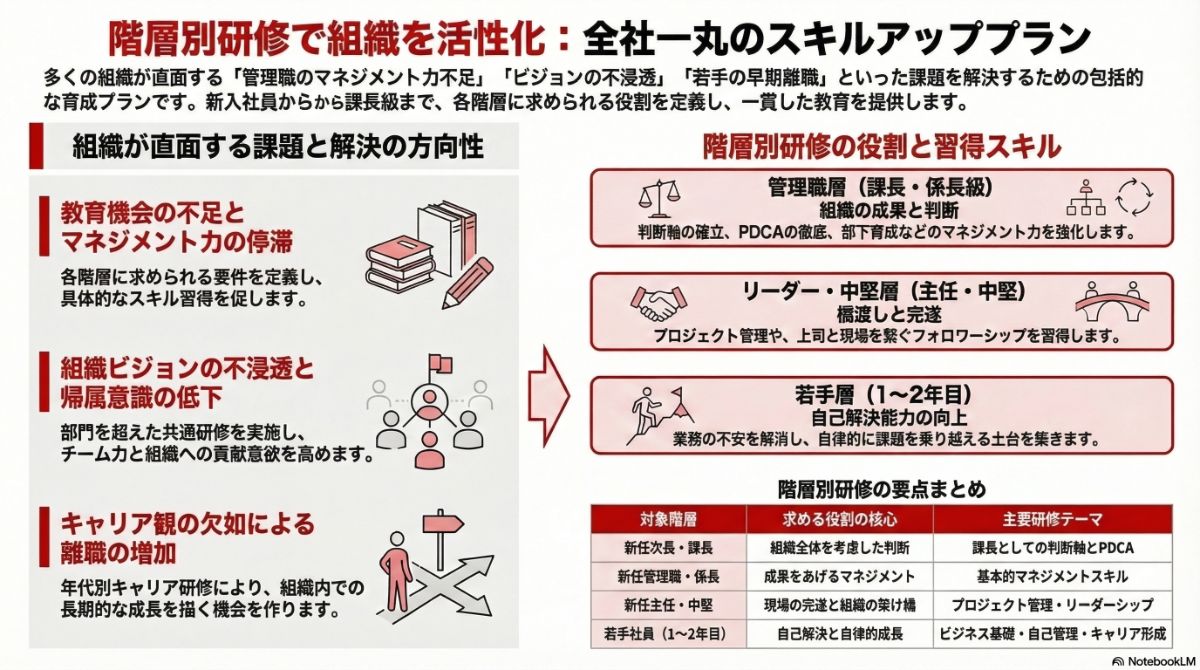 階層別研修で組織を活性化：全社一丸のスキルアッププラン

多くの組織が直面する「管理職のマネジメント力不足」「ビジョンの不浸透」「若手の早期離職」といった課題を解決するための包括的な育成プランです。新入社員からから課長級まで、各階層に求められる役割を定義し、一貫した教育を提供します。

組織が直面する課題と解決の方向性

教育機会の不足とマネジメント力の停滞

各階層に求められる要件を定義し、具体的なスキル習得を促します。

組織ビジョンの不浸透と帰属意識の低下

部門を超えた共通研修を実施し、チーム力と組織への貢献意欲を高めます。

キャリア観の欠如による離職の増加

年代別キャリア研修により、組織内での長期的な成長を描く機会を作ります。

階層別研修の役割と習得スキル

管理職層（課長・係長級）
組織の成果と判断
判断軸の確立、PDCAの徹底、部下育成などのマネジメント力を強化します。

リーダー・中堅層（主任・中堅）
橋渡しと完遂
プロジェクト管理や、上司と現場を繋ぐフォロワーシップを習得します。

若手層（1～2年目）
自己解決能力の向上
業務の不安を解消し、自律的に課題を乗り越える土台を集きます。

階層別研修の要点まとめ

| 対象階層 | 求める役割の核心 | 主要研修テーマ |
|---|---|---|
| 新任次長・課長 | 組織全体を考慮した判断 | 課長としての判断軸とPDCA |
| 新任管理職・係長 | 成果をあげるマネジメント | 基本的マネジメントスキル |
| 新任主任・中堅 | 現場の完遂と組織の架け橋 | プロジェクト管理・リーダーシップ |
| 若手社員（1～2年目） | 自己解決と自律的成長 | ビジネス基礎・自己管理・キャリア形成 |

NotebookLM