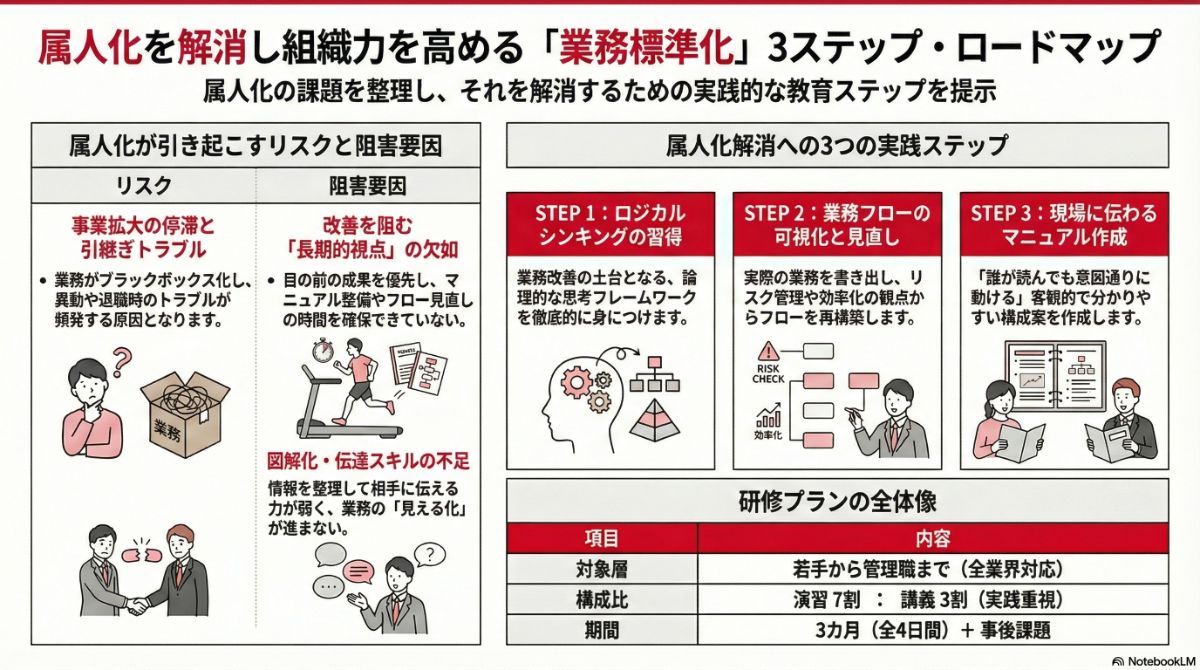 属人化を解消し組織力を高める「業務標準化」3ステップ・ロードマップ

属人化の課題を整理し、それを解消するための実践的な教育ステップを提示

属人化が引き起こすリスクと阻害要因

リスク

事業拡大の停滞と引継ぎトラブル

• 業務がブラックボックス化し、異動や退職時のトラブルが頻発する原因となります。

業務

阻害要因

改善を阻む「長期的視点」の欠如

• 目の前の成果を優先し、マニュアル整備やフロー見直しの時間を確保できていない。

図解化・伝達スキルの不足

情報を整理して相手に伝える力が弱く、業務の「見える化」が進まない。

属人化解消への3つの実践ステップ

STEP 1：ロジカルシンキングの習得

業務改善の土台となる、論理的な思考フレームワークを徹底的に身につけます。

STEP 2：業務フローの可視化と見直し

実際の業務を書き出し、リスク管理や効率化の観点からフローを再構築します。

RISK CHECK

効率化

STEP 3：現場に伝わるマニュアル作成

「誰が読んでも意図通りに動ける」客観的で分かりやすい構成案を作成します。

研修プランの全体像

| 項目 | 内容 |
|---|---|
| 対象層 | 若手から管理職まで（全業界対応） |
| 構成比 | 演習 7割 ： 講義 3割（実践重視） |
| 期間 | 3カ月（全4日間）＋ 事後課題 |

NotebookLM