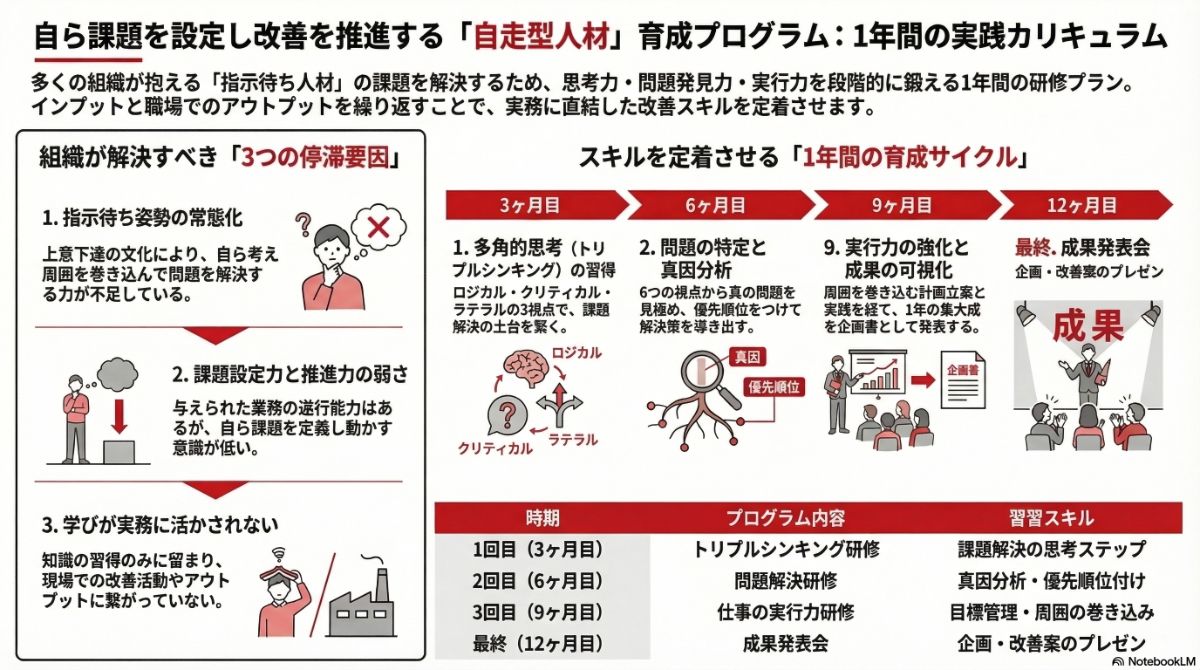 自ら課題を設定し改善を推進する「自走型人材」育成プログラム：1年間の実践カリキュラム

多くの組織が抱える「指示待ち人材」の課題を解決するため、思考力・問題発見力・実行力を段階的に鍛える1年間の研修プラン。インプットと職場でのアウトプットを繰り返すことで、実務に直結した改善スキルを定着させます。

組織が解決すべき「3つの停滞要因」

1. 指示待ち姿勢の常態化

上意下達の文化により、自ら考え周囲を巻き込んで問題を解決する力が不足している。

2. 課題設定力と推進力の弱さ

与えられた業務の遂行能力はあるが、自ら課題を定義し動かす意識が低い。

3. 学びが実務に活かされない

知識の習得のみに留まり、現場での改善活動やアウトプットに繋がっていない。

スキルを定着させる「1年間の育成サイクル」

3ヶ月目

1. 多角的思考（トリプルシンキング）の習得

ロジカル・クリティカル・ラテラルの3視点で、課題解決の土台を築く。

ロジカル

クリティカル

ラテラル

6ヶ月目

2. 問題の特定と真因分析

6つの視点から真の問題を見極め、優先順位をつけて解決策を導き出す。

真因

優先順位

9ヶ月目

9. 実行力の強化と成果の可視化

周囲を巻き込む計画立案と実践を経て、1年の集大成を企画書として発表する。

企画書

12ヶ月目

最終. 成果発表会

企画・改善案のプレゼン

成果

| 時期 | プログラム内容 | 習習スキル |
|---|---|---|
| 1回目（3ヶ月目） | トリプルシンキング研修 | 課題解決の思考ステップ |
| 2回目（6ヶ月目） | 問題解決研修 | 真因分析・優先順位付け |
| 3回目（9ヶ月目） | 仕事の実行力研修 | 目標管理・周囲の巻き込み |
| 最終（12ヶ月目） | 成果発表会 | 企画・改善案のプレゼン |

NotebookLM